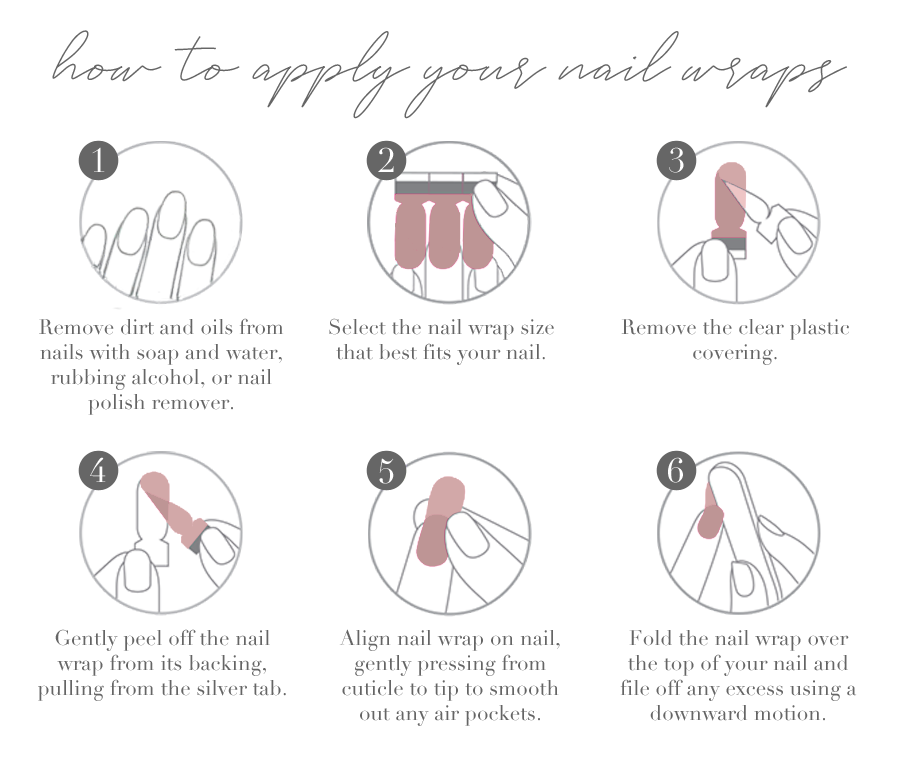 how to apply your nail wraps

1
Remove dirt and oils from nails with soap and water, rubbing alcohol, or nail polish remover.

2
Select the nail wrap size that best fits your nail.

3
Remove the clear plastic covering.

4
Gently peel off the nail wrap from its backing, pulling from the silver tab.

5
Align nail wrap on nail, gently pressing from cuticle to tip to smooth out any air pockets.

6
Fold the nail wrap over the top of your nail and file off any excess using a downward motion.